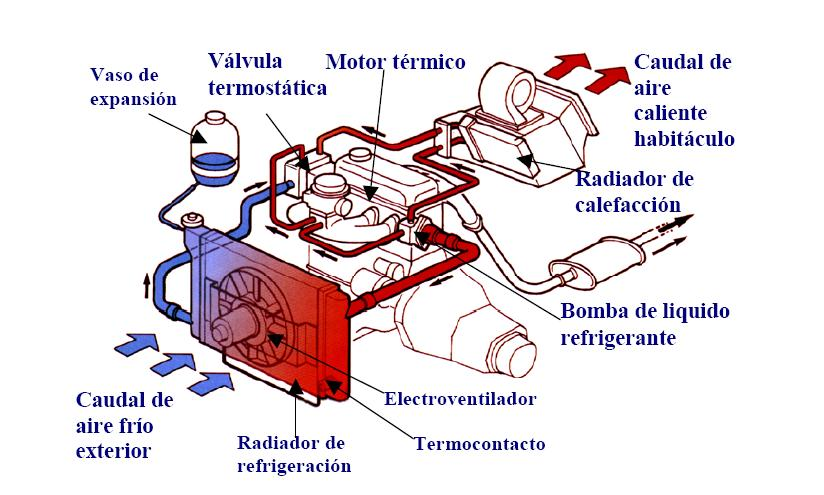 Vaso de expansión

Válvula termostática

Motor térmico

Caudal de aire caliente habitáculo

Radiador de calefacción

Bomba de liquido refrigerante

Electroventilador

Termocontacto

Radiador de refrigeración

Caudal de aire frío exterior